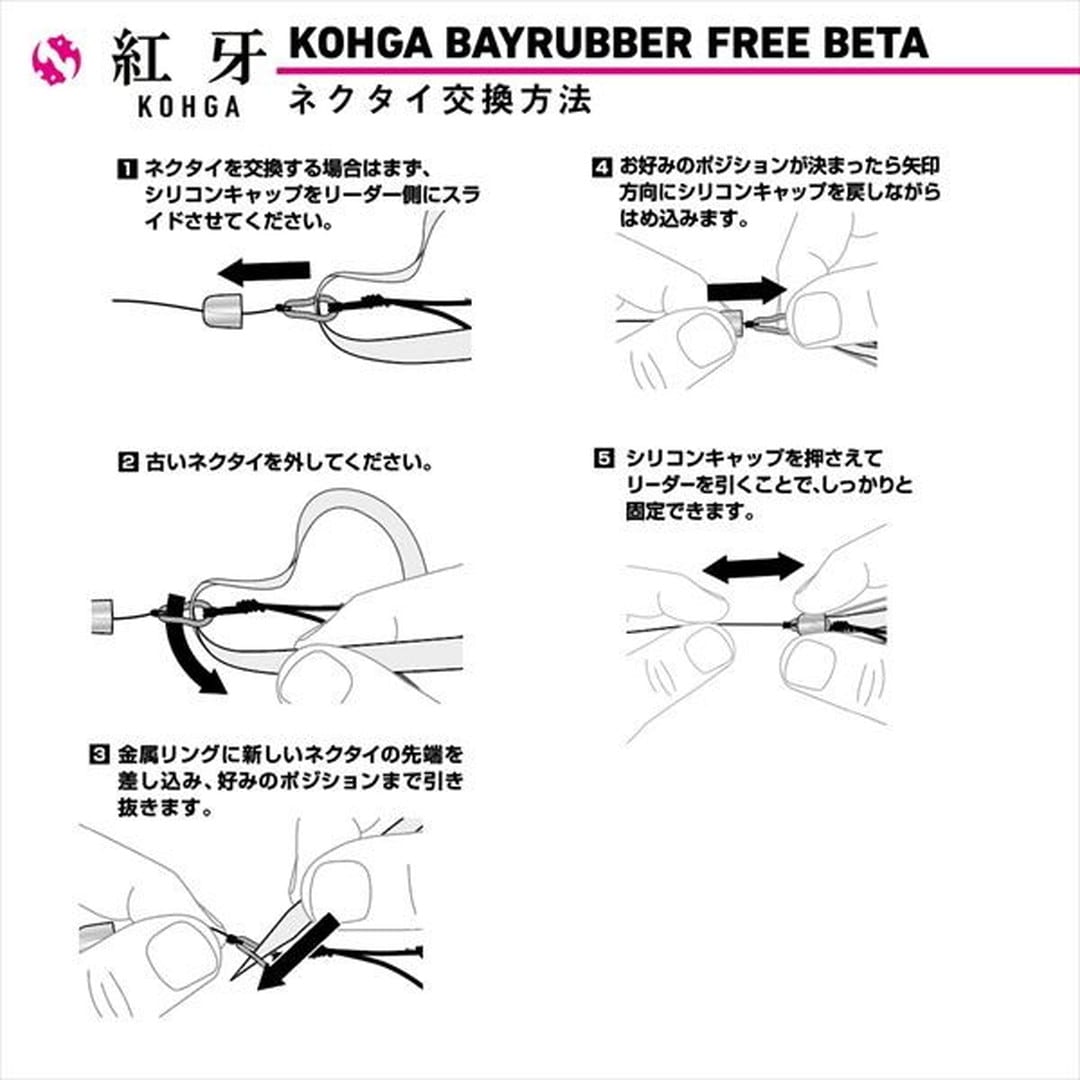 紅牙
KOHGA

KOHGA BAYRUBBER FREE BETA
ネクタイ交換方法

1 ネクタイを交換する場合はまず、シリコンキャップをリーダー側にスライドさせてください。

2 古いネクタイを外してください。

3 金属リングに新しいネクタイの先端を差し込み、好みのポジションまで引き抜きます。

4 お好みのポジションが決まったら矢印方向にシリコンキャップを戻しながらはめ込みます。

5 シリコンキャップを押さえてリーダーを引くことで、しっかりと固定できます。