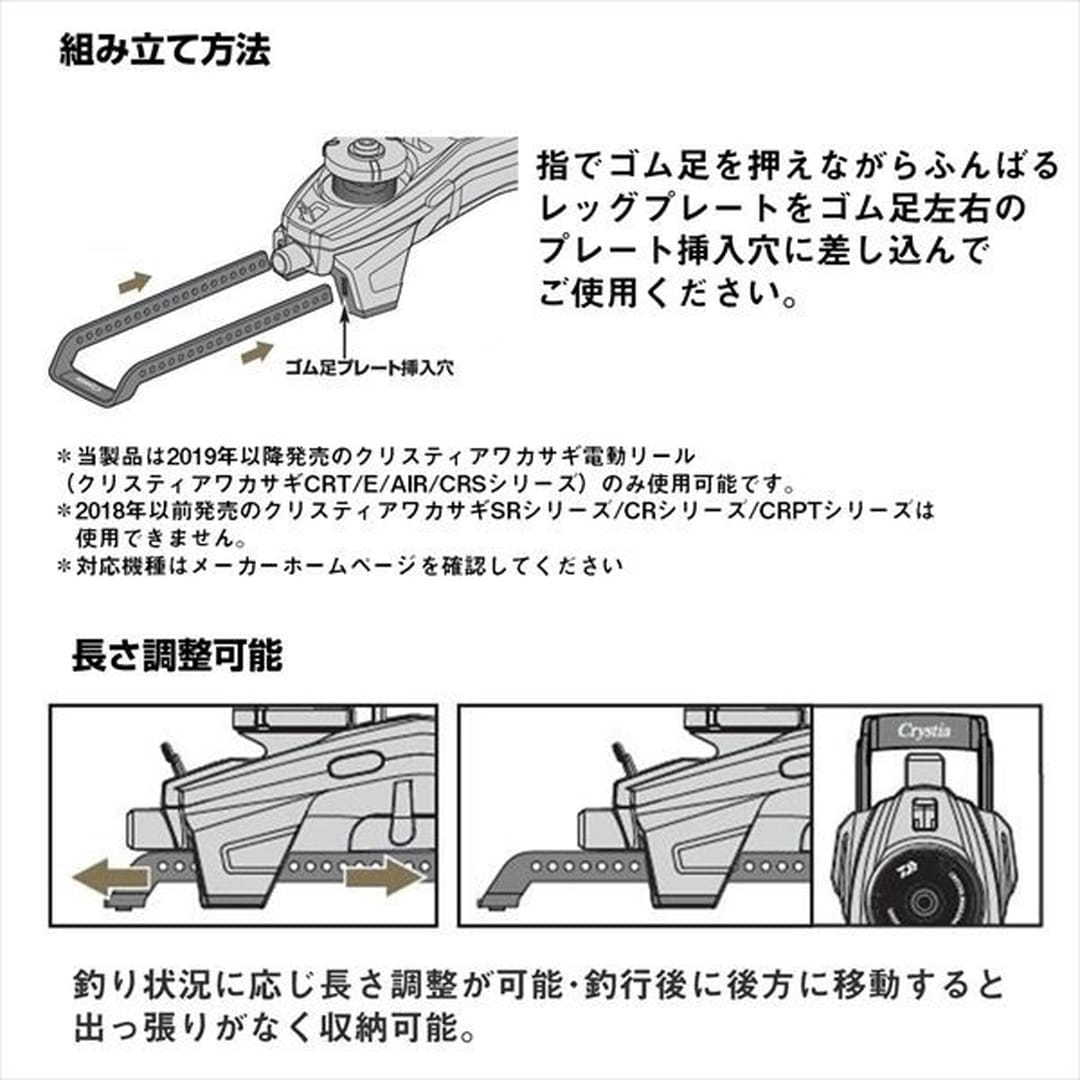 組み立て方法

指でゴム足を押えながらふんばるレッグプレートをゴム足左右のプレート挿入穴に差し込んでご使用ください。

ゴム足プレート挿入穴

＊当製品は2019年以降発売のクリスティアワカサギ電動リール（クリスティアワカサギCRT/E/AIR/CRSシリーズ）のみ使用可能です。
＊2018年以前発売のクリスティアワカサギSRシリーズ/CRシリーズ/CRPTシリーズは使用できません。
＊対応機種はメーカーホームページを確認してください

長さ調整可能

Crystia

釣り状況に応じ長さ調整が可能・釣行後に後方に移動すると出っ張りがなく収納可能。