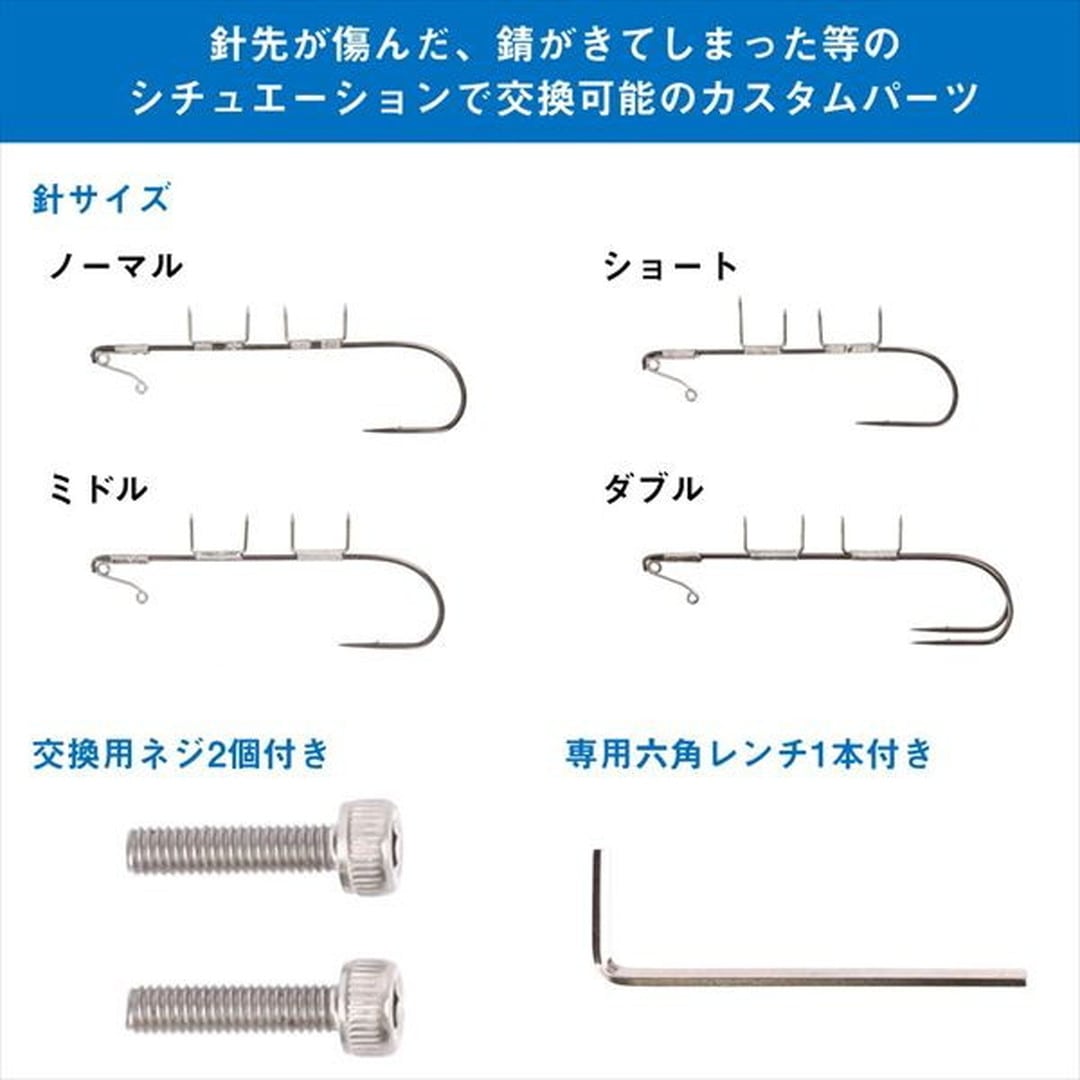 針先が傷んだ、錆がきてしまった等の
シチュエーションで交換可能のカスタムパーツ

針サイズ

ノーマル

ショート

ミドル

ダブル

交換用ネジ2個付き

専用六角レンチ1本付き