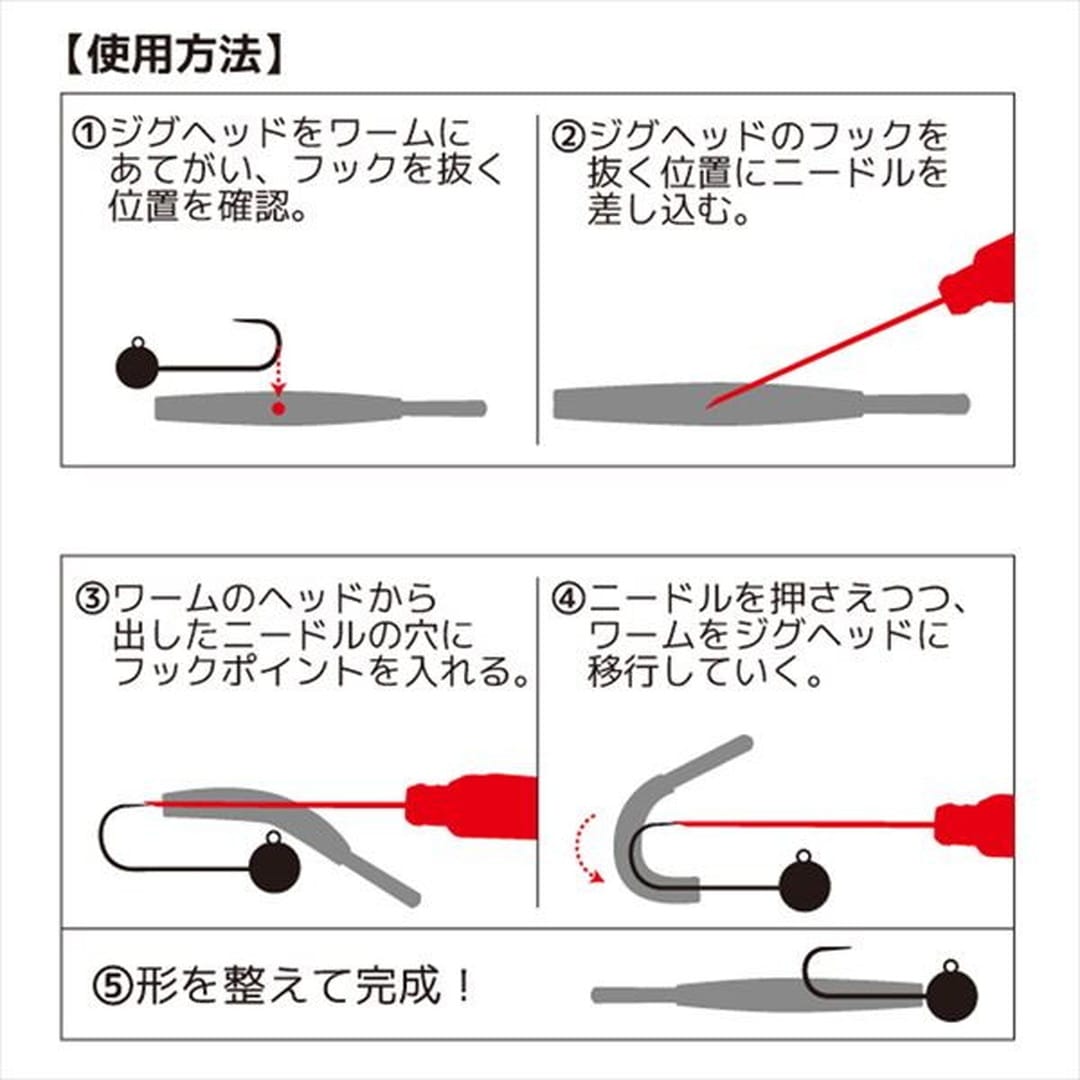 【使用方法】

①ジグヘッドをワームにあてがい、フックを抜く位置を確認。

②ジグヘッドのフックを抜く位置にニードルを差し込む。

③ワームのヘッドから出したニードルの穴にフックポイントを入れる。

④ニードルを押さえつつ、ワームをジグヘッドに移行していく。

⑤形を整えて完成！