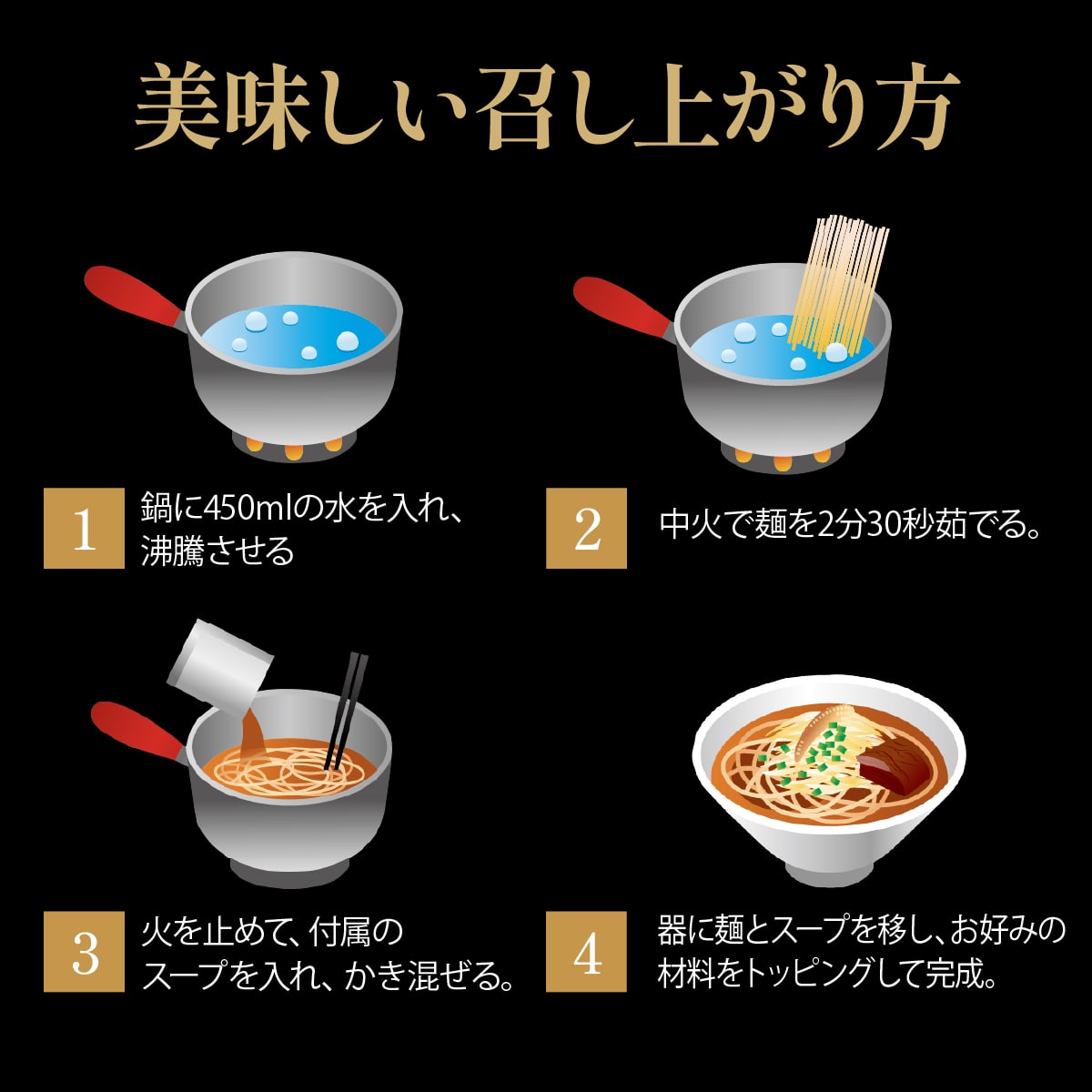 美味しい召し上がり方

1
鍋に450mlの水を入れ、沸騰させる

2
中火で麺を2分30秒茹でる。

3
火を止めて、付属のスープを入れ、かき混ぜる。

4
器に麺とスープを移し、お好みの材料をトッピングして完成。