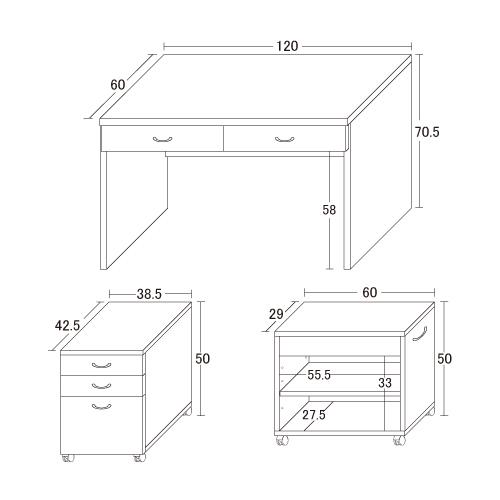 120
60
70.5
58
38.5
42.5
50
60
29
50
55.5
33
27.5