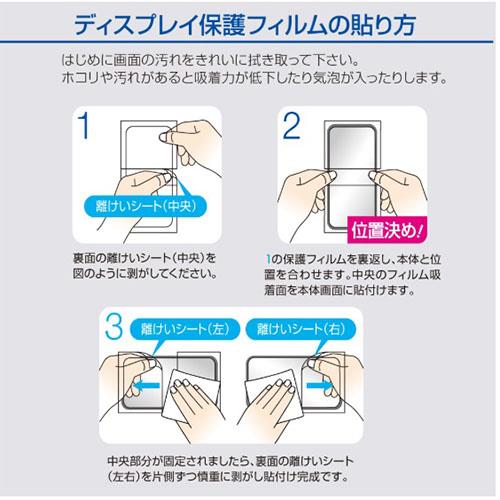 ディスプレイ保護フィルムの貼り方

はじめに画面の汚れをきれいに拭き取って下さい。
ホコリや汚れがあると吸着力が低下したり気泡が入ったりします。

1

離けいシート(中央)

裏面の離けいシート(中央)を図のように剥がしてください。

2

位置決め!

1の保護フィルムを裏返し、本体と位置を合わせます。中央のフィルム吸着面を本体画面に貼付けます。

3

離けいシート(左)

離けいシート(右)

中央部分が固定されましたら、裏面の離けいシート(左右)を片側ずつ慎重に剥がし貼付け完成です。