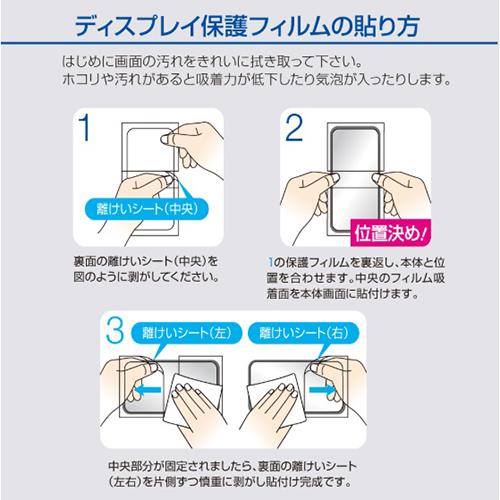 ディスプレイ保護フィルムの貼り方

はじめに画面の汚れをきれいに拭き取って下さい。
ホコリや汚れがあると吸着力が低下したり気泡が入ったりします。

1

離けいシート(中央)

裏面の離けいシート(中央)を図のように剥がしてください。

2

位置決め!

1の保護フィルムを裏返し、本体と位置を合わせます。中央のフィルム吸着面を本体画面に貼付けます。

3

離けいシート(左)

離けいシート(右)

中央部分が固定されましたら、裏面の離けいシート(左右)を片側ずつ慎重に剥がし貼付け完成です。