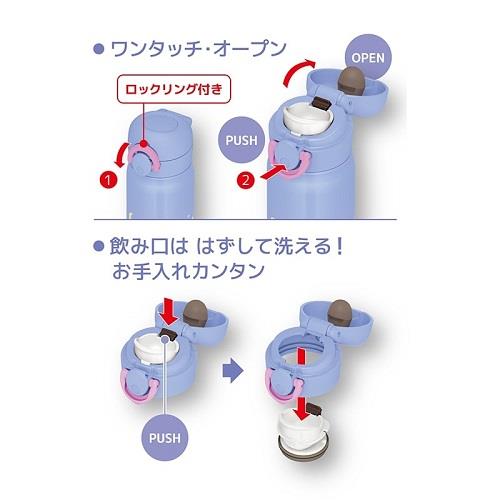 ● ワンタッチ・オープン

OPEN

ロックリング付き

PUSH

1

2

● 飲み口は はずして洗える！
お手入れカンタン

PUSH