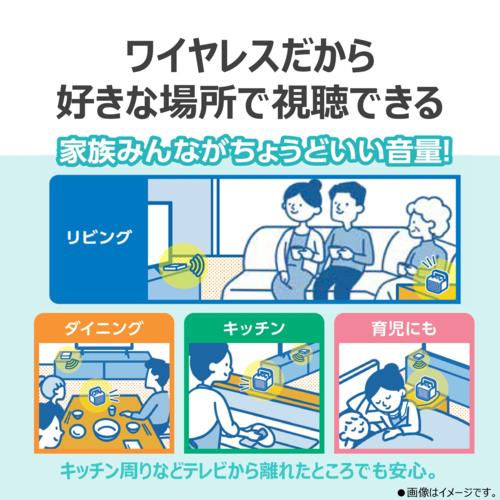 ワイヤレスだから
好きな場所で視聴できる

家族みんながちょうどいい音量!

リビング

ダイニング

キッチン

育児にも

キッチン周りなどテレビから離れたところでも安心。

●画像はイメージです。