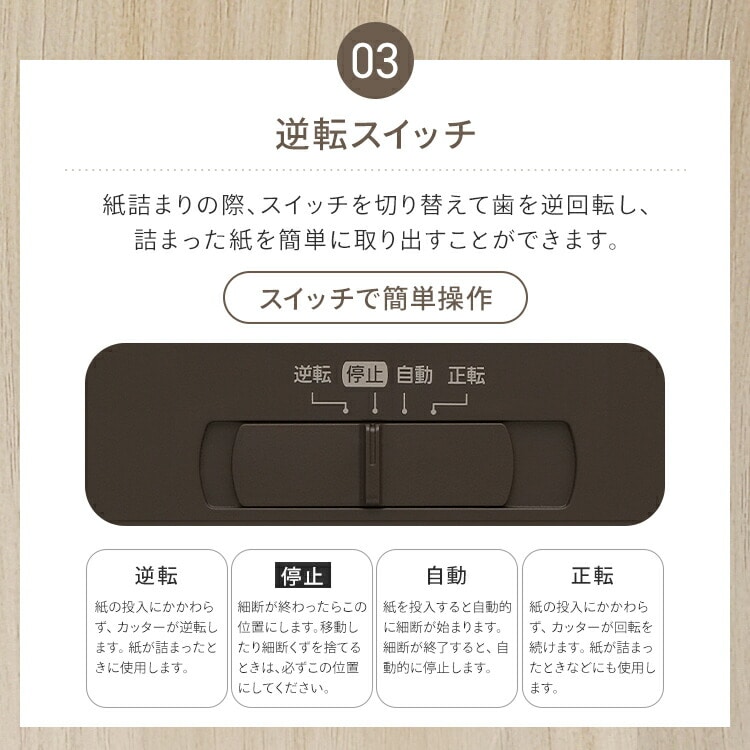 03

逆転スイッチ

紙詰まりの際、スイッチを切り替えて歯を逆回転し、詰まった紙を簡単に取り出すことができます。

スイッチで簡単操作

逆転 停止 自動 正転

逆転
紙の投入にかかわらず、カッターが逆転します。紙が詰まったときに使用します。

停止
細断が終わったらこの位置にします。移動したり細断くずを捨てるときは、必ずこの位置にしてください。

自動
紙を投入すると自動的に細断が始まります。細断が終了すると、自動的に停止します。

正転
紙の投入にかかわらず、カッターが回転を続けます。紙が詰まったときなどにも使用します。