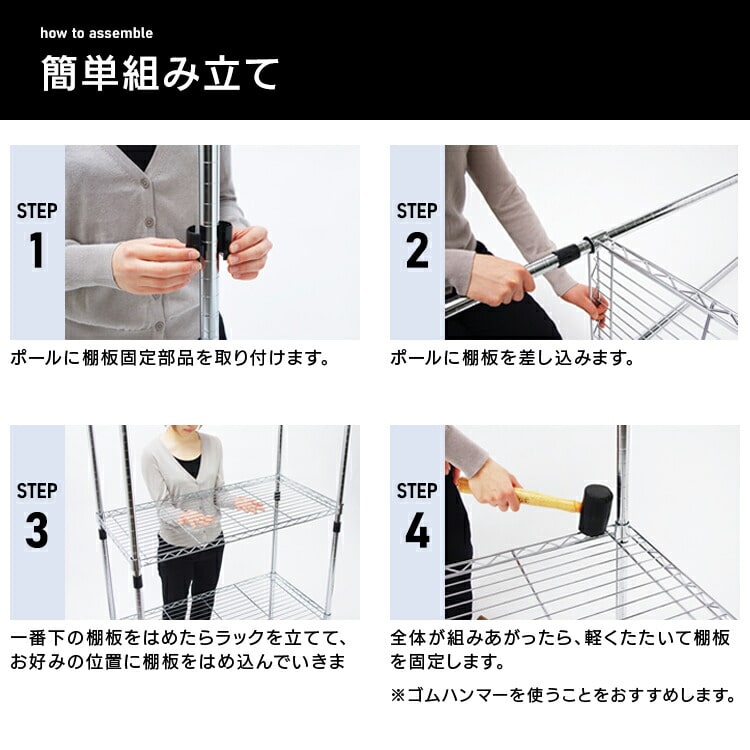 how to assemble

簡単組み立て

STEP
1

ポールに棚板固定部品を取り付けます。

STEP
2

ポールに棚板を差し込みます。

STEP
3

一番下の棚板をはめたらラックを立てて、お好みの位置に棚板をはめ込んでいきま

STEP
4

全体が組みあがったら、軽くたたいて棚板を固定します。

※ゴムハンマーを使うことをおすすめします。