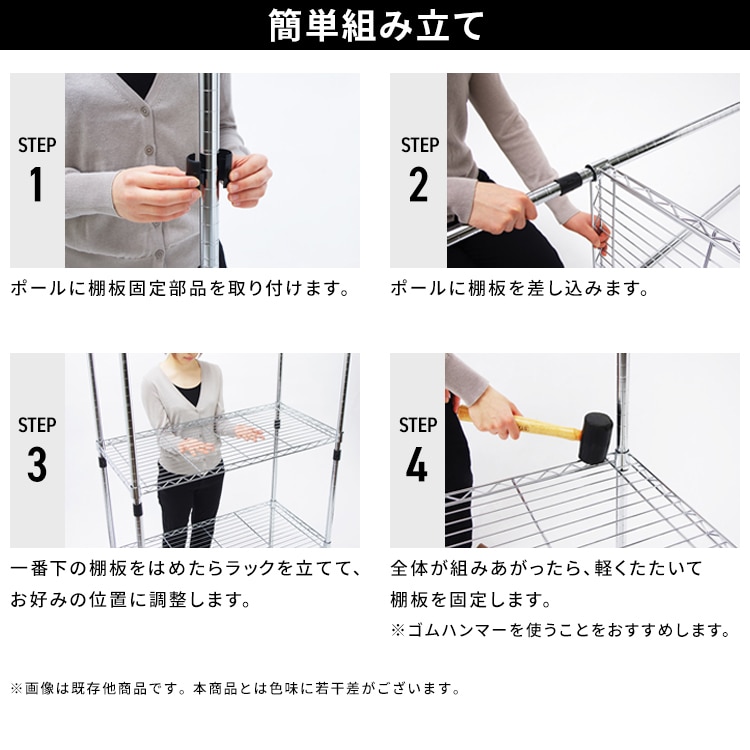 簡単組み立て

STEP
1

ポールに棚板固定部品を取り付けます。

STEP
2

ポールに棚板を差し込みます。

STEP
3

一番下の棚板をはめたらラックを立てて、お好みの位置に調整します。

STEP
4

全体が組みあがったら、軽くたたいて棚板を固定します。
※ゴムハンマーを使うことをおすすめします。

※画像は既存他商品です。本商品とは色味に若干差がございます。