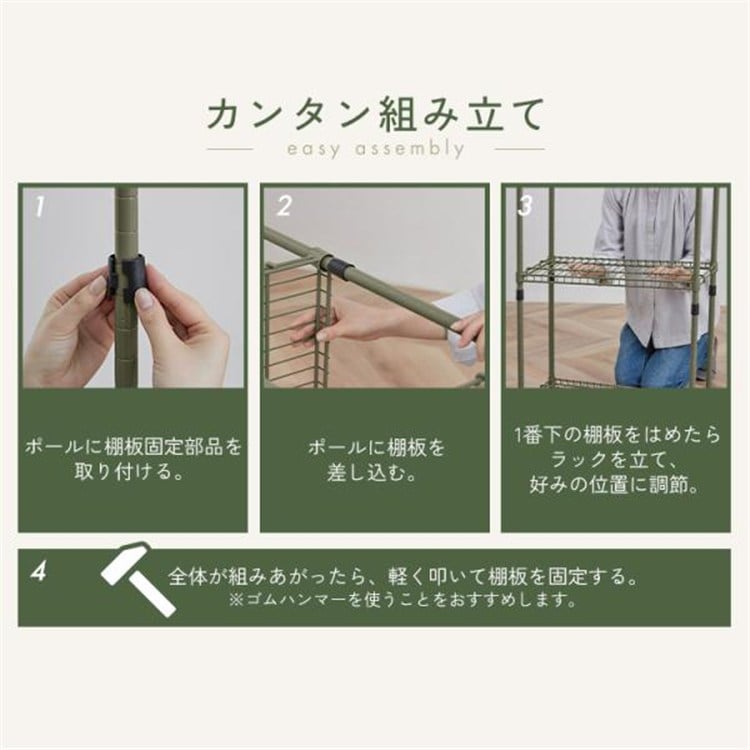 カンタン組み立て
easy assembly

1
ポールに棚板固定部品を取り付ける。

2
ポールに棚板を差し込む。

3
1番下の棚板をはめたらラックを立て、好みの位置に調節。

4
全体が組みあがったら、軽く叩いて棚板を固定する。
※ゴムハンマーを使うことをおすすめします。