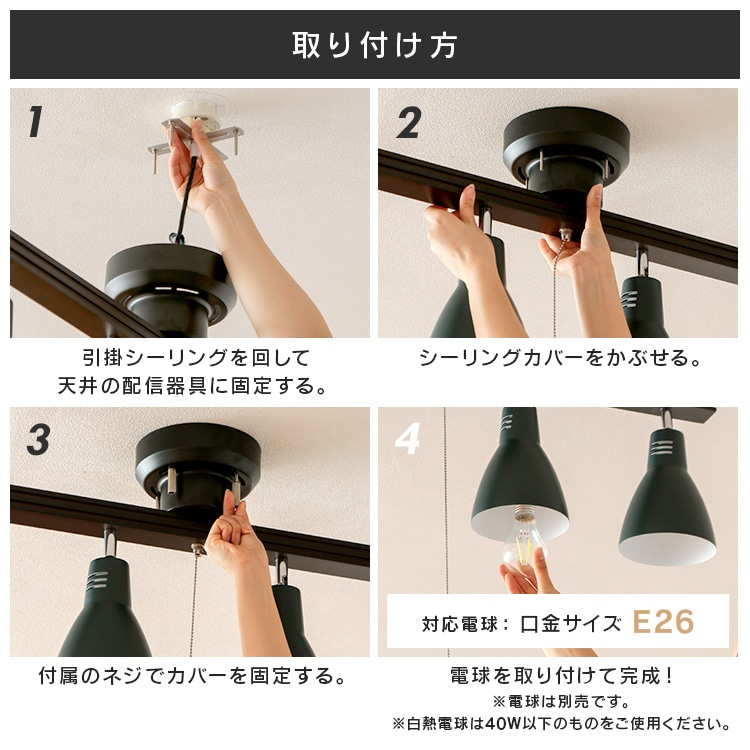 取り付け方

1

引掛シーリングを回して
天井の配信器具に固定する。

2

シーリングカバーをかぶせる。

3

付属のネジでカバーを固定する。

4

対応電球：口金サイズ E26

電球を取り付けて完成！
※電球は別売です。
※白熱電球は40W以下のものをご使用ください。