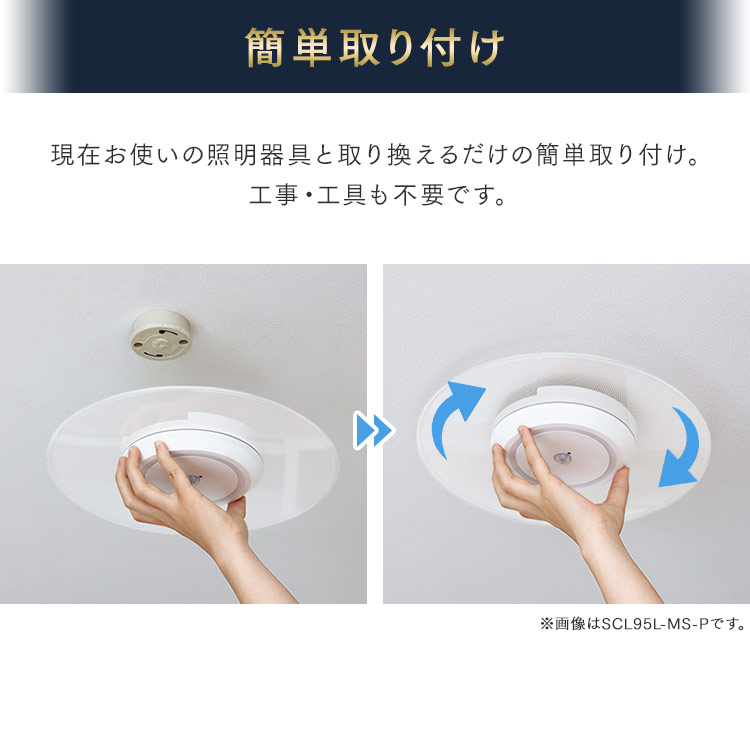 簡単取り付け

現在お使いの照明器具と取り換えるだけの簡単取り付け。
工事・工具も不要です。

※画像はSCL95L-MS-Pです。