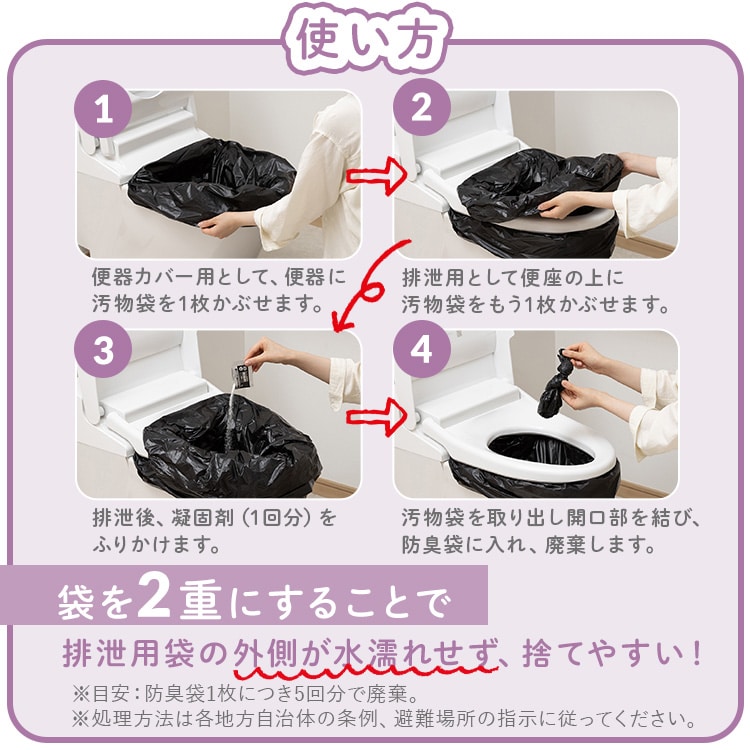 使い方

1

便器カバー用として、便器に汚物袋を1枚かぶせます。

2

排泄用として便座の上に汚物袋をもう1枚かぶせます。

3

排泄後、凝固剤（1回分）をふりかけます。

4

汚物袋を取り出し開口部を結び、防臭袋に入れ、廃棄します。

袋を2重にすることで

排泄用袋の外側が水濡れせず、捨てやすい！

※目安：防臭袋1枚につき5回分で廃棄。
※処理方法は各地方自治体の条例、避難場所の指示に従ってください。