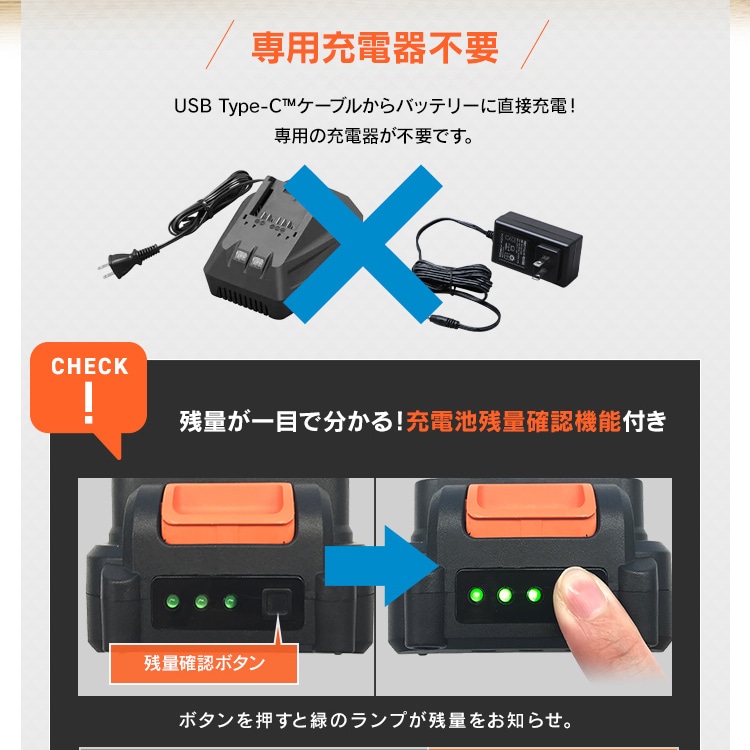 専用充電器不要

USB Type-C™ケーブルからバッテリーに直接充電！
専用の充電器が不要です。

CHECK
!

残量が一目で分かる！充電池残量確認機能付き

残量確認ボタン

ボタンを押すと緑のランプが残量をお知らせ。