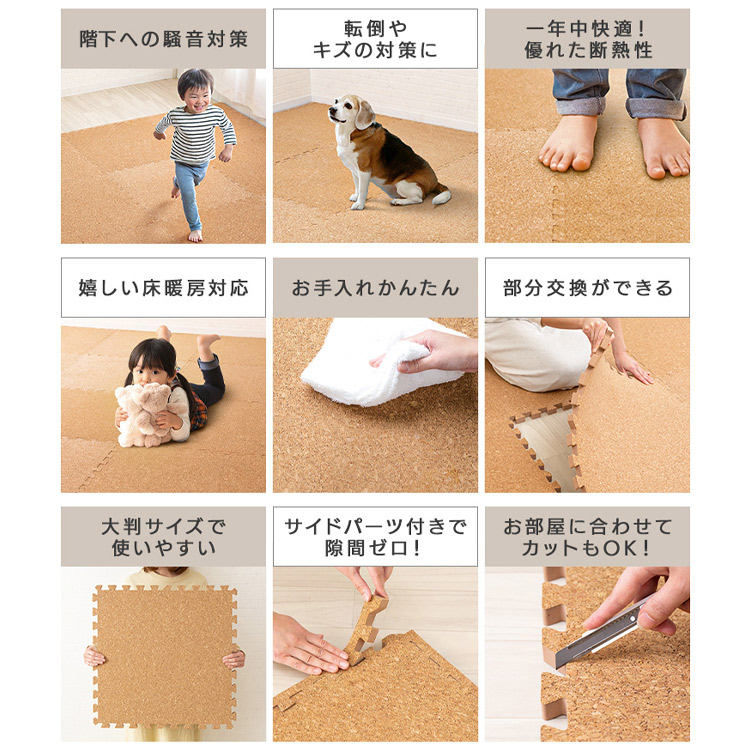 階下への騒音対策

転倒や
キズの対策に

一年中快適！
優れた断熱性

嬉しい床暖房対応

お手入れかんたん

部分交換ができる

大判サイズで
使いやすい

サイドパーツ付きで
隙間ゼロ！

お部屋に合わせて
カットもOK！