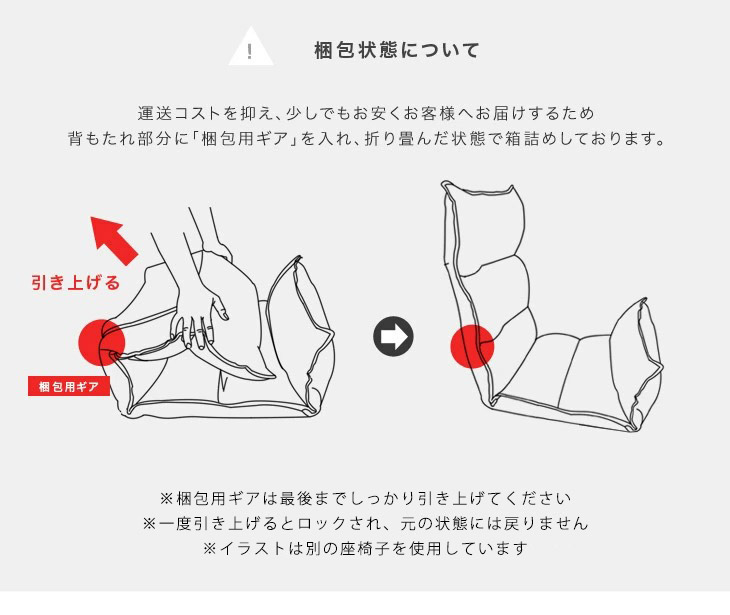 !

梱包状態について

運送コストを抑え、少しでもお安くお客様へお届けするため
背もたれ部分に「梱包用ギア」を入れ、折り畳んだ状態で箱詰めしております。

引き上げる

梱包用ギア

※梱包用ギアは最後までしっかり引き上げてください
※一度引き上げるとロックされ、元の状態には戻りません
※イラストは別の座椅子を使用しています